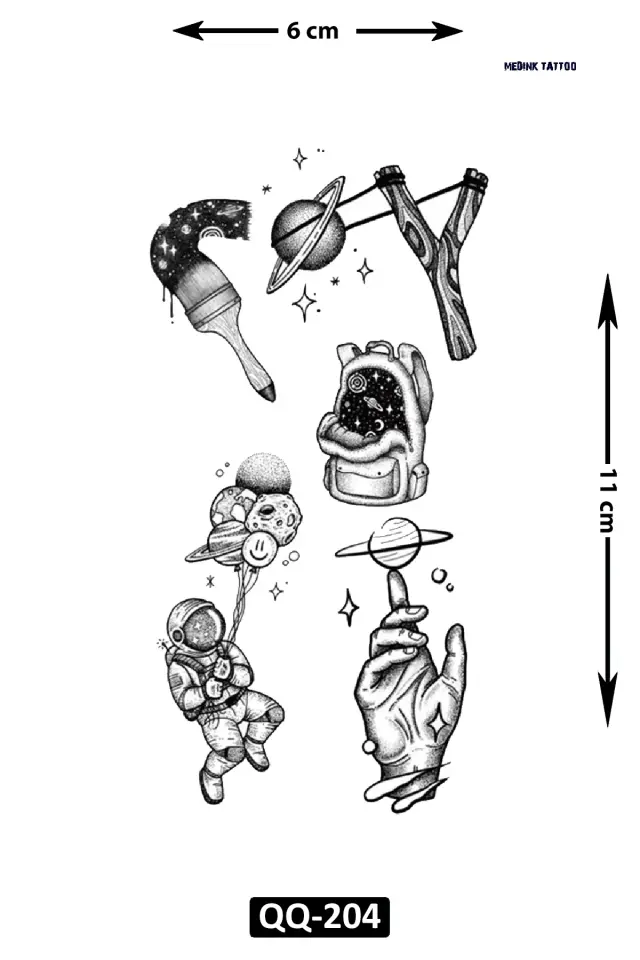 6 cm

MEDINK TATTOO

11 cm

QQ-204