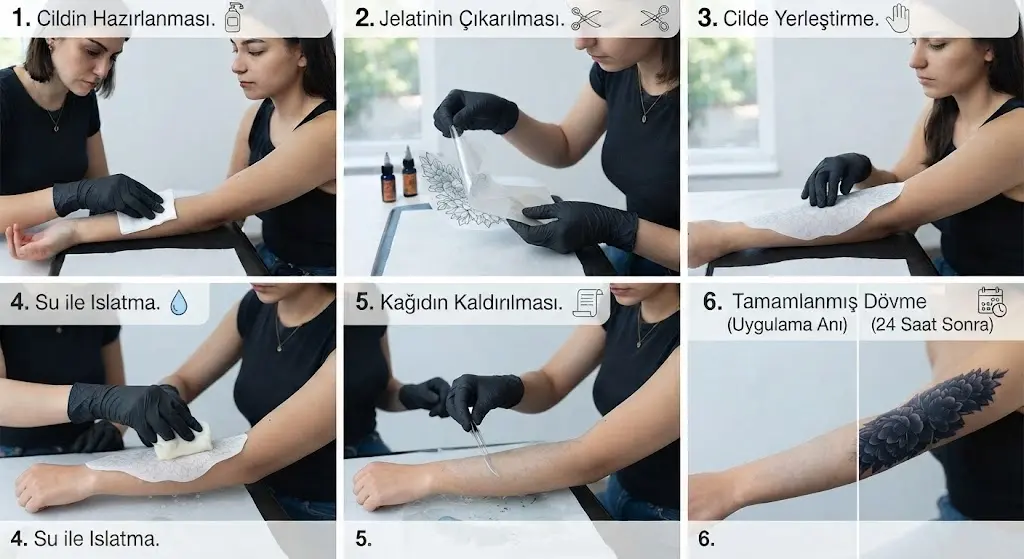 1. Cildin Hazırlanması.

2. Jelatinin Çıkarılması.

3. Cilde Yerleştirme.

4. Su ile Islatma.

5. Kağıdın Kaldırılması.

6. Tamamlanmış Dövme
(Uygulama Anı) (24 Saat Sonra)

4. Su ile Islatma.

5.

6.